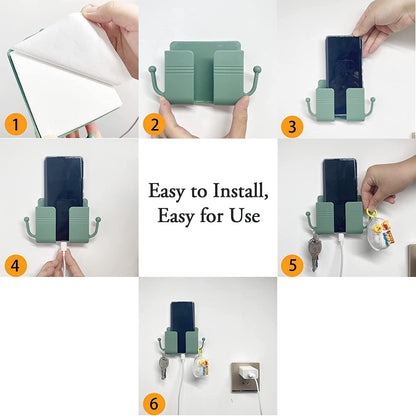 1

2

3

4

Easy to Install,
Easy for Use

5

6